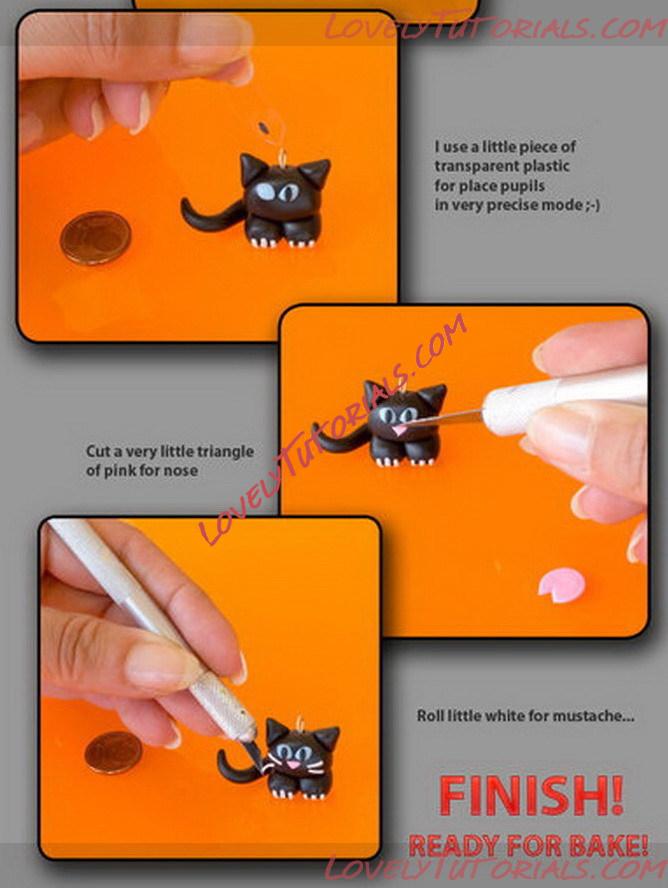 LOVELYTUTORIALS.COM

I use a little piece of transparent plastic for place pupils in very precise mode ;-)

LOVELYTUTORIALS.COM

Cut a very little triangle of pink for nose

Roll little white for mustache...

FINISH!
READY FOR BAKE!

LOVELYTUTORIALS.COM