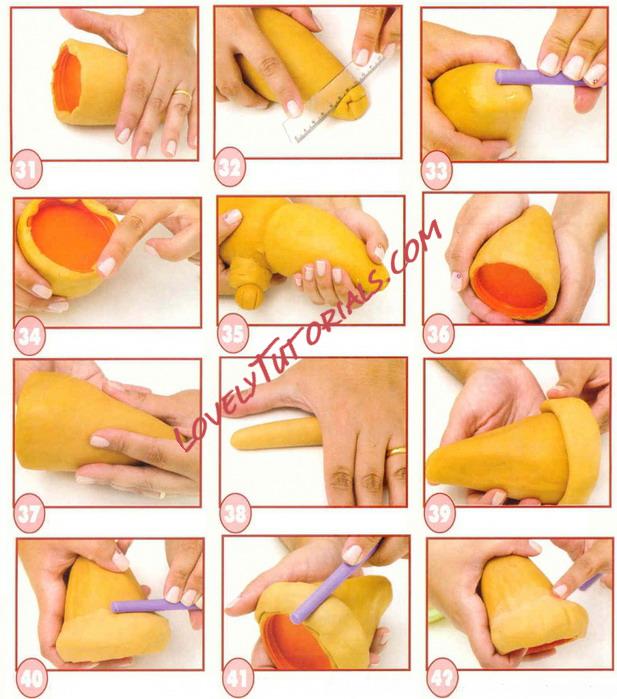 31
32
33
34
35
36
LOVELYTUTORIALS.COM
37
38
39
40
41
42