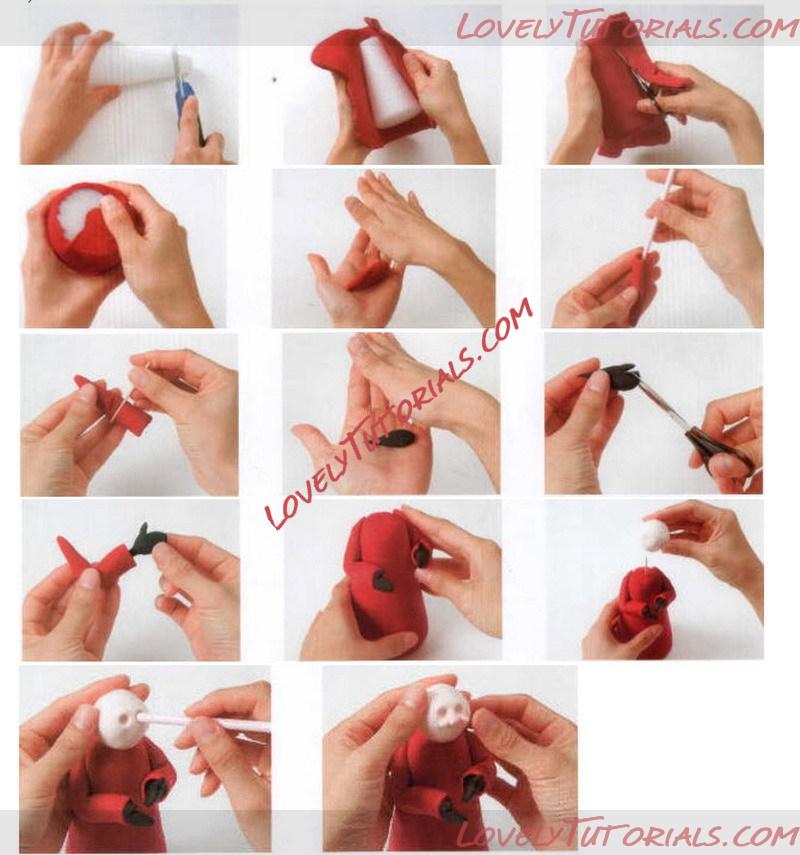 LOVELYTUTORIALS.COM

LOVELYTUTORIALS.COM

LOVELYTUTORIALS.COM